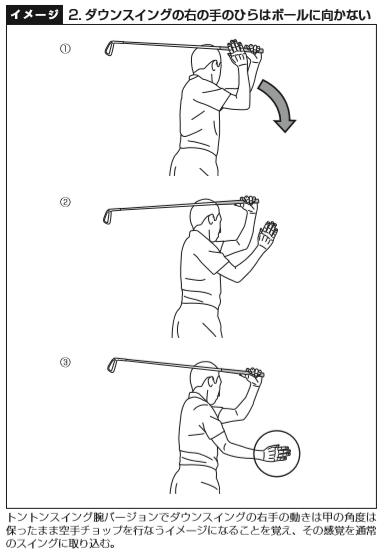 イメージ 2. ダウンスイングの右の手のひらはボールに向かない

①

②

③

トントンスイング腕バージョンでダウンスイングの右手の動きは甲の角度は保ったまま空手チョップを行なうイメージになることを覚え、その感覚を通常のスイングに取り込む。