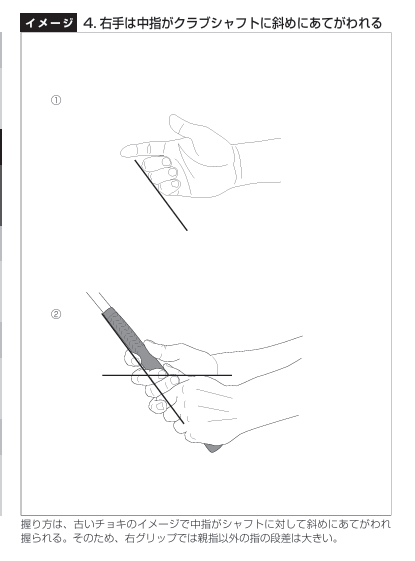 イメージ 4. 右手は中指がクラブシャフトに斜めにあてがわれる

①

②

握り方は、古いチョキのイメージで中指がシャフトに対して斜めにあてがわれ握られる。そのため、右グリップでは親指以外の指の段差は大きい。